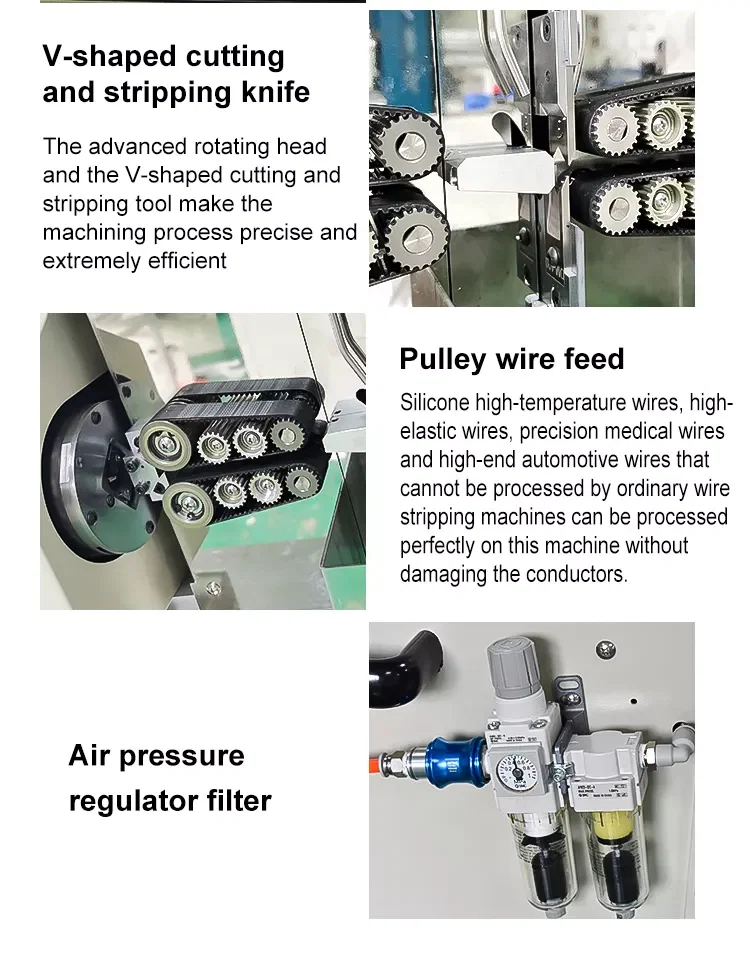 V-shaped cutting and stripping knife

The advanced rotating head and the V-shaped cutting and stripping tool make the machining process precise and extremely efficient

Pulley wire feed

Silicone high-temperature wires, high-elastic wires, precision medical wires and high-end automotive wires that cannot be processed by ordinary wire stripping machines can be processed perfectly on this machine without damaging the conductors.

Air pressure regulator filter